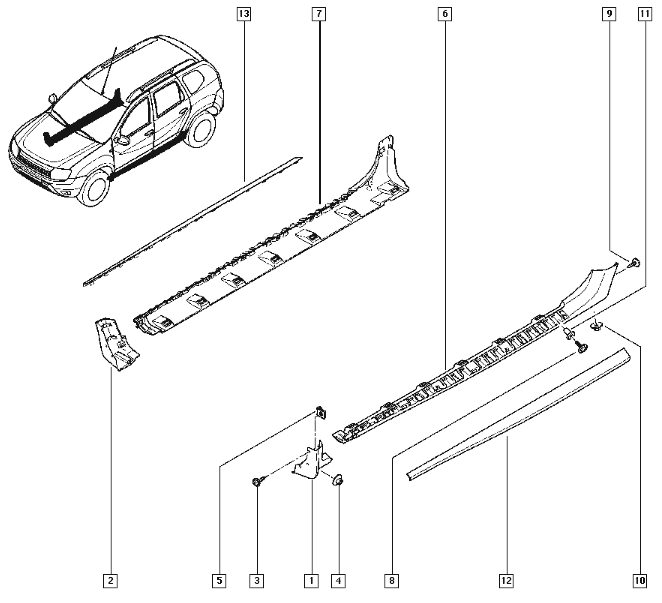 13
7
6
9
11
2
5
3
1
4
8
12
10