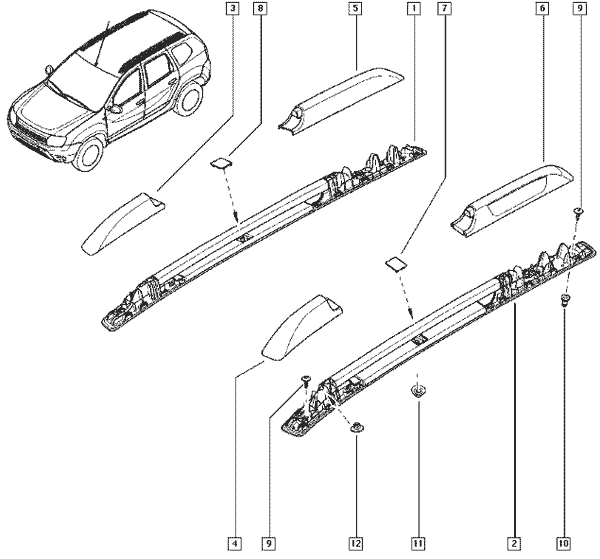 3
8
5
1
7
6
9
4
9
12
11
2
10