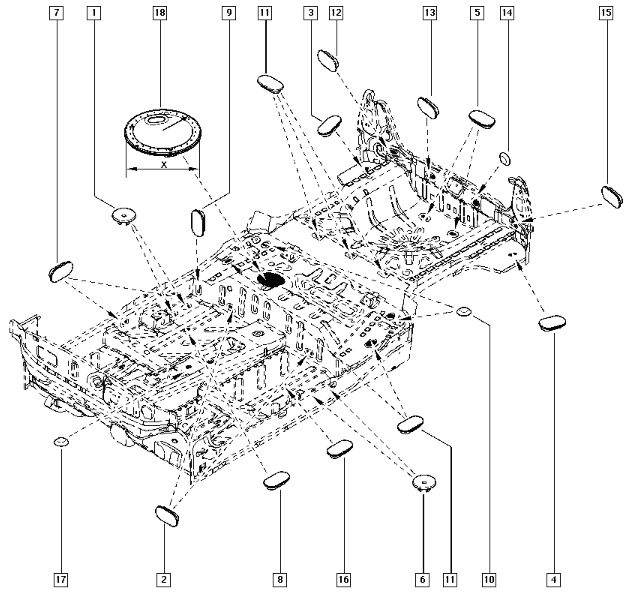 7
1
18
9
11
3
12
13
5
14
15
X
17
2
8
16
6
11
10
4